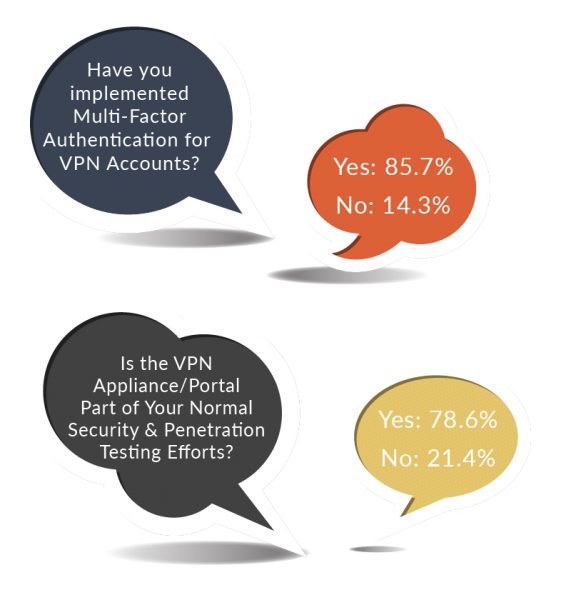 Have you implemented Multi-Factor Authentication for VPN Accounts?

Yes: 85.7%

No: 14.3%

Is the VPN Appliance/Portal Part of Your Normal Security & Penetration Testing Efforts?

Yes: 78.6%

No: 21.4%